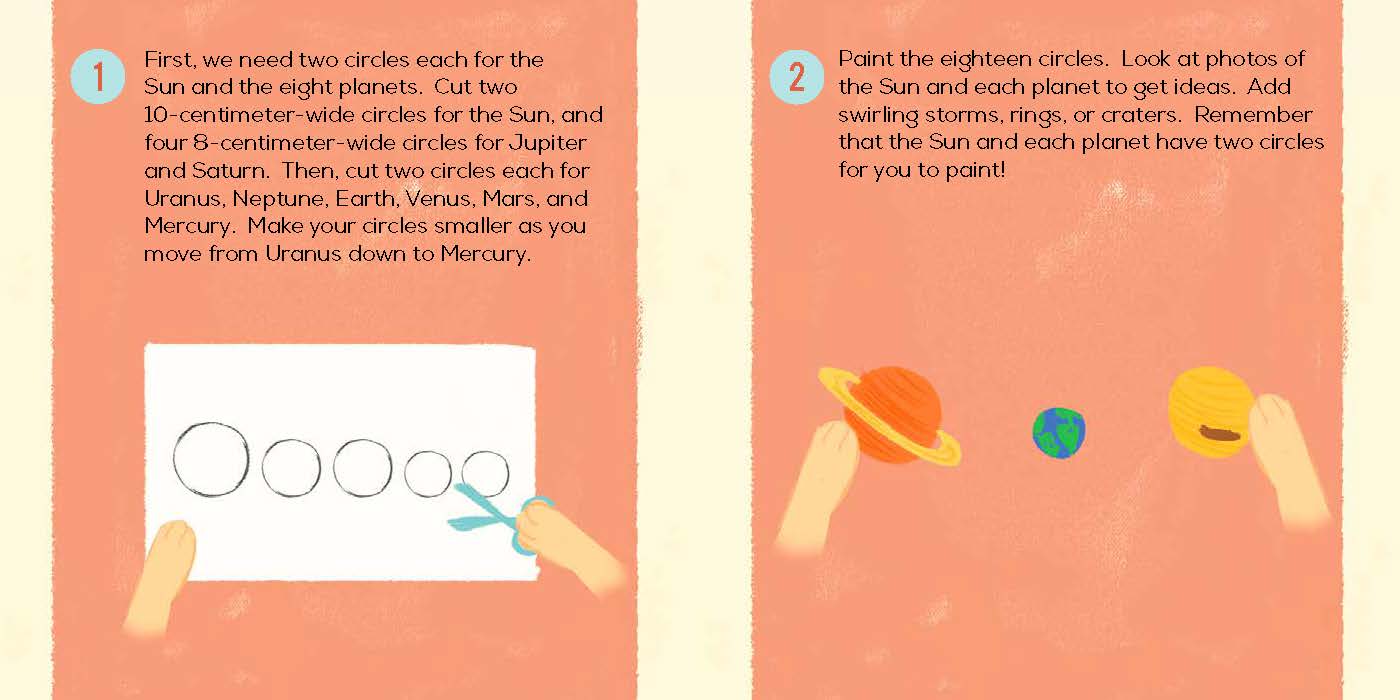 1

First, we need two circles each for the Sun and the eight planets. Cut two 10-centimeter-wide circles for the Sun, and four 8-centimeter-wide circles for Jupiter and Saturn. Then, cut two circles each for Uranus, Neptune, Earth, Venus, Mars, and Mercury. Make your circles smaller as you move from Uranus down to Mercury.

2

Paint the eighteen circles. Look at photos of the Sun and each planet to get ideas. Add swirling storms, rings, or craters. Remember that the Sun and each planet have two circles for you to paint!