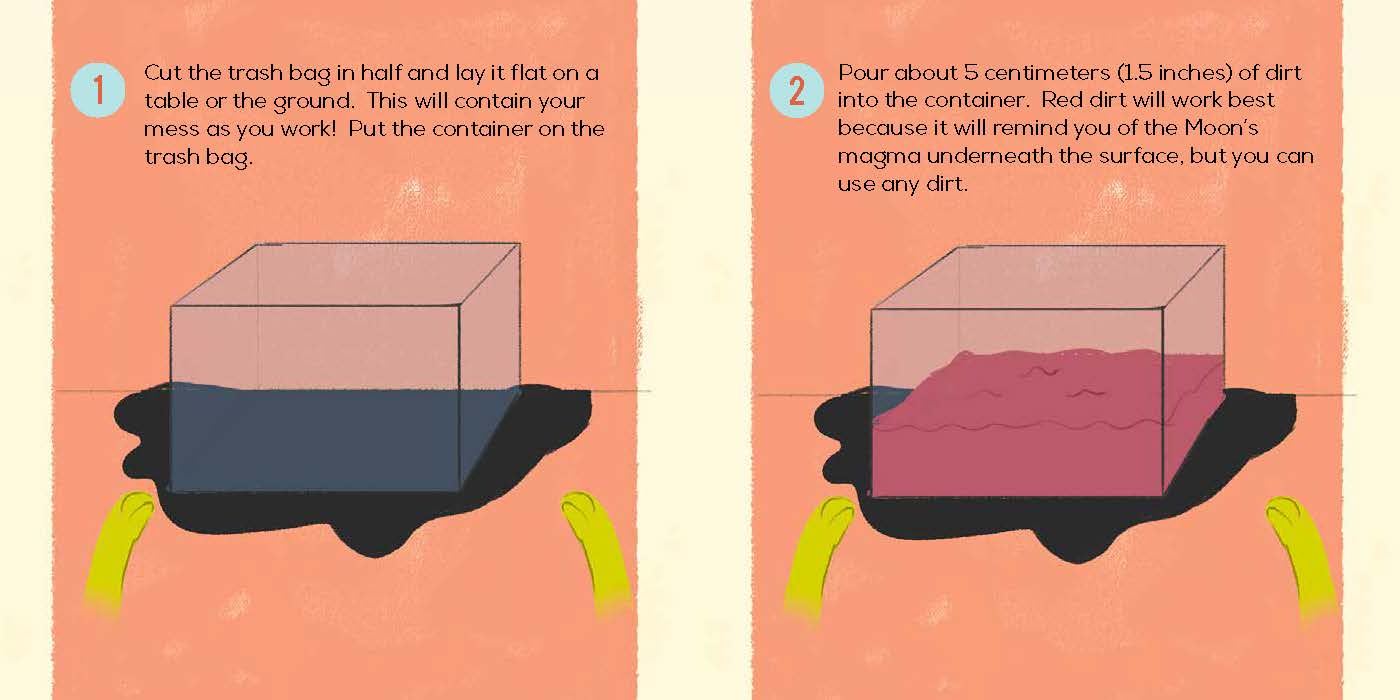 1

Cut the trash bag in half and lay it flat on a table or the ground. This will contain your mess as you work! Put the container on the trash bag.

2

Pour about 5 centimeters (1.5 inches) of dirt into the container. Red dirt will work best because it will remind you of the Moon's magma underneath the surface, but you can use any dirt.